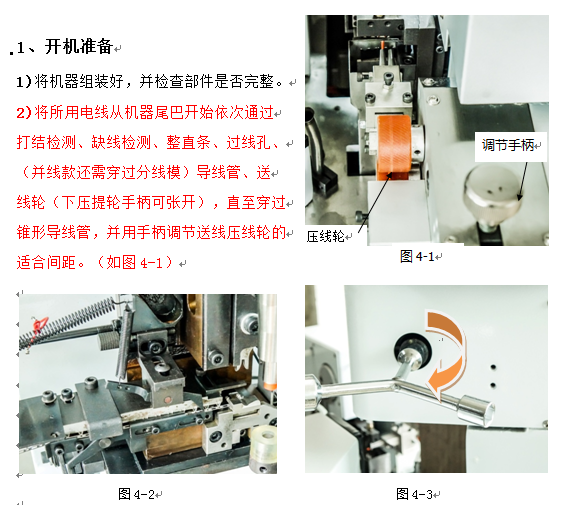 1、开机准备

1)将机器组装好，并检查部件是否完整。

2)将所用电线从机器尾巴开始依次通过打结检测、缺线检测、整直条、过线孔、（并线款还需穿过分线模）导线管、送线轮（下压提轮手柄可张开），直至穿过锥形导线管，并用手柄调节送线压线轮的适合间距。（如图 4-1）

调节手柄

压线轮

图 4-1

图 4-2

图 4-3